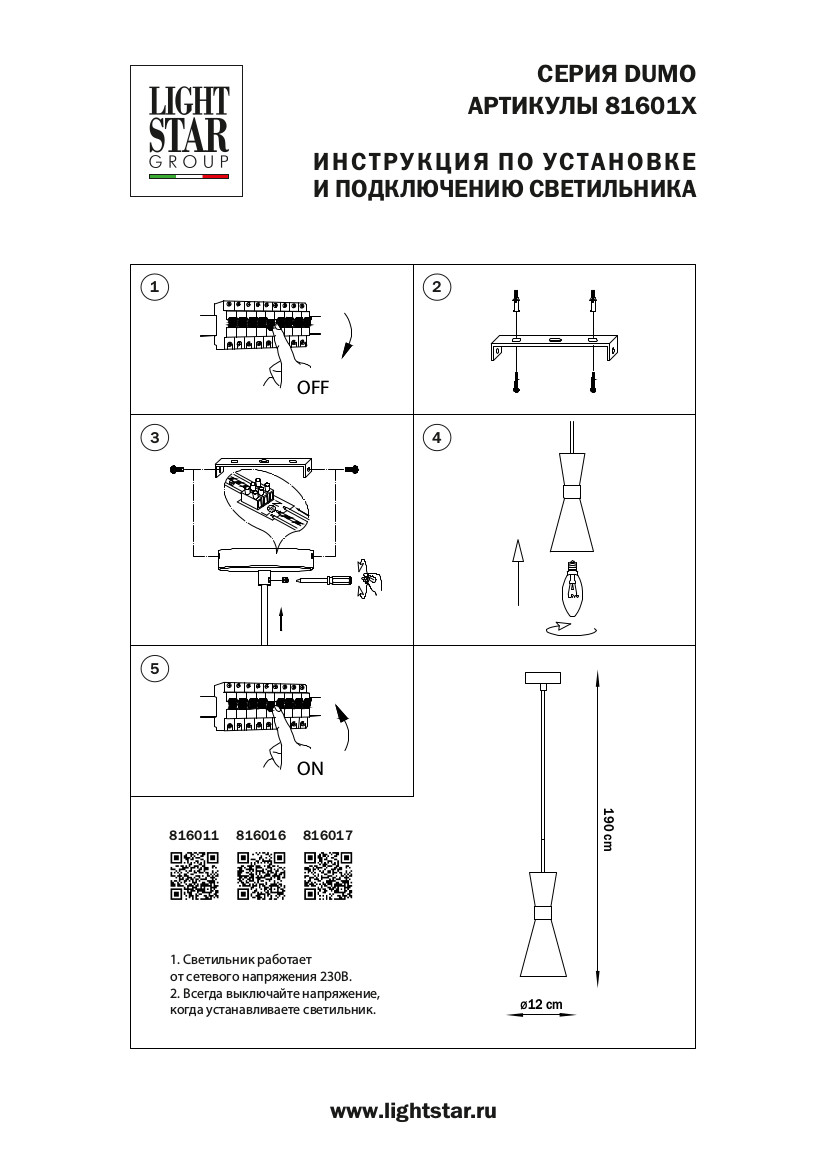 LIGHT STAR GROUP

СЕРИЯ DUMO
АРТИКУЛЫ 81601X

ИНСТРУКЦИЯ ПО УСТАНОВКЕ
И ПОДКЛЮЧЕНИЮ СВЕТИЛЬНИКА

1

OFF

2

3

4

5

ON

190 cm

ø12 cm

816011 816016 816017

1. Светильник работает от сетевого напряжения 230В.
2. Всегда выключайте напряжение, когда устанавливаете светильник.

www.lightstar.ru